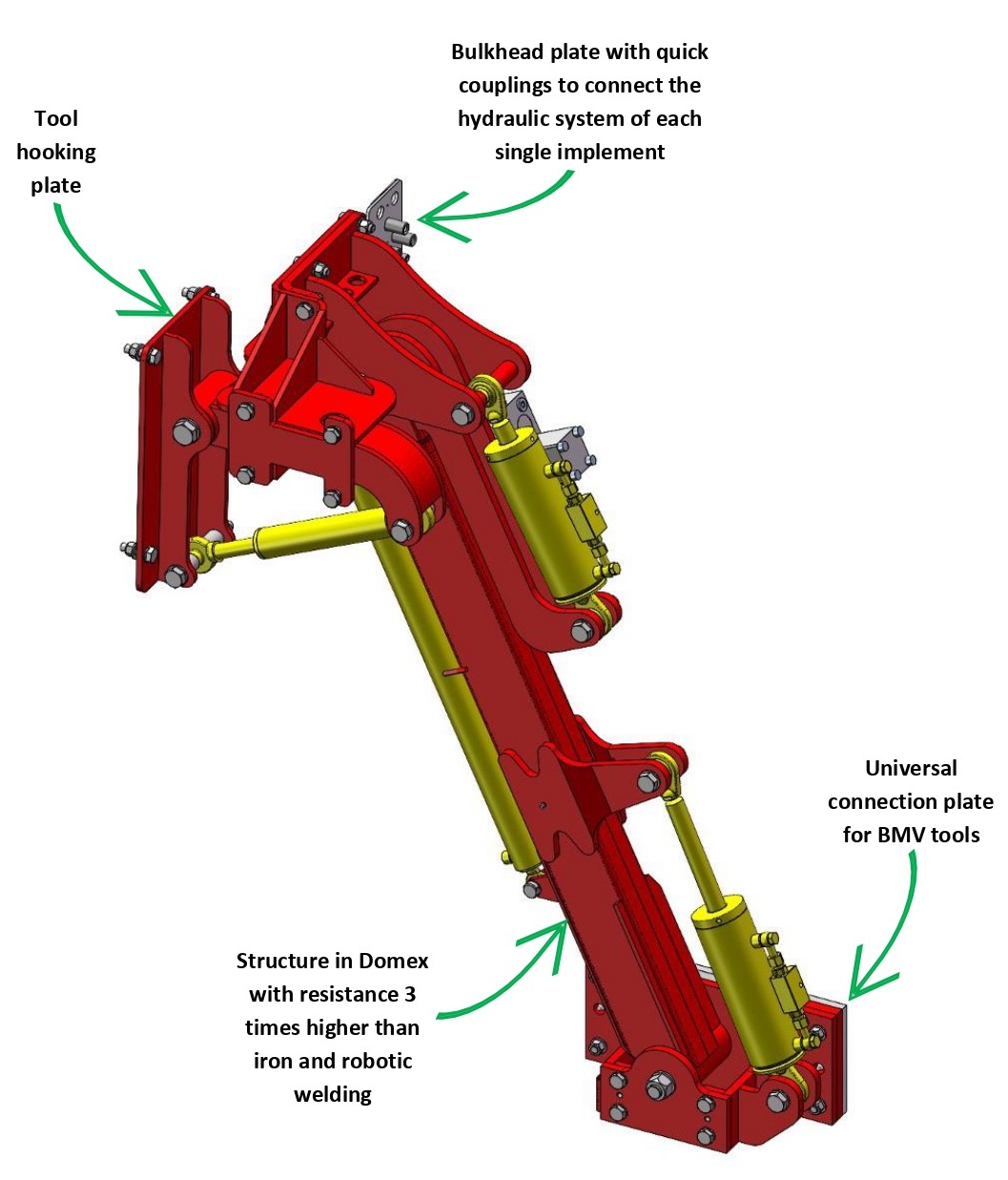 Bulkhead plate with quick couplings to connect the hydraulic system of each single implement

Tool hooking plate

Universal connection plate for BMV tools

Structure in Domex with resistance 3 times higher than iron and robotic welding