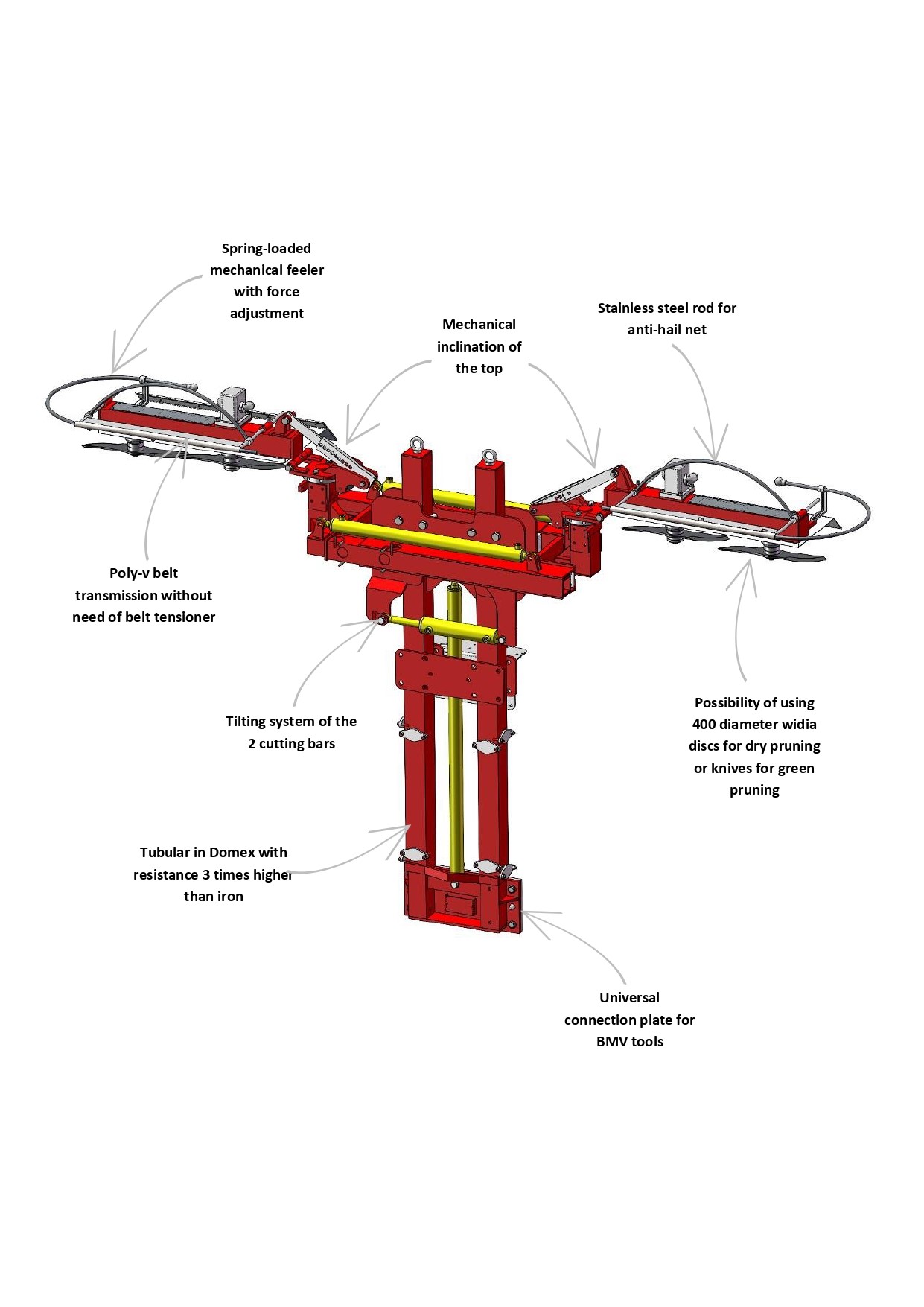 Spring-loaded mechanical feeler with force adjustment

Mechanical inclination of the top

Stainless steel rod for anti-hail net

Poly-v belt transmission without need of belt tensioner

Tilting system of the 2 cutting bars

Possibility of using 400 diameter widia discs for dry pruning or knives for green pruning

Tubular in Domex with resistance 3 times higher than iron

Universal connection plate for BMV tools