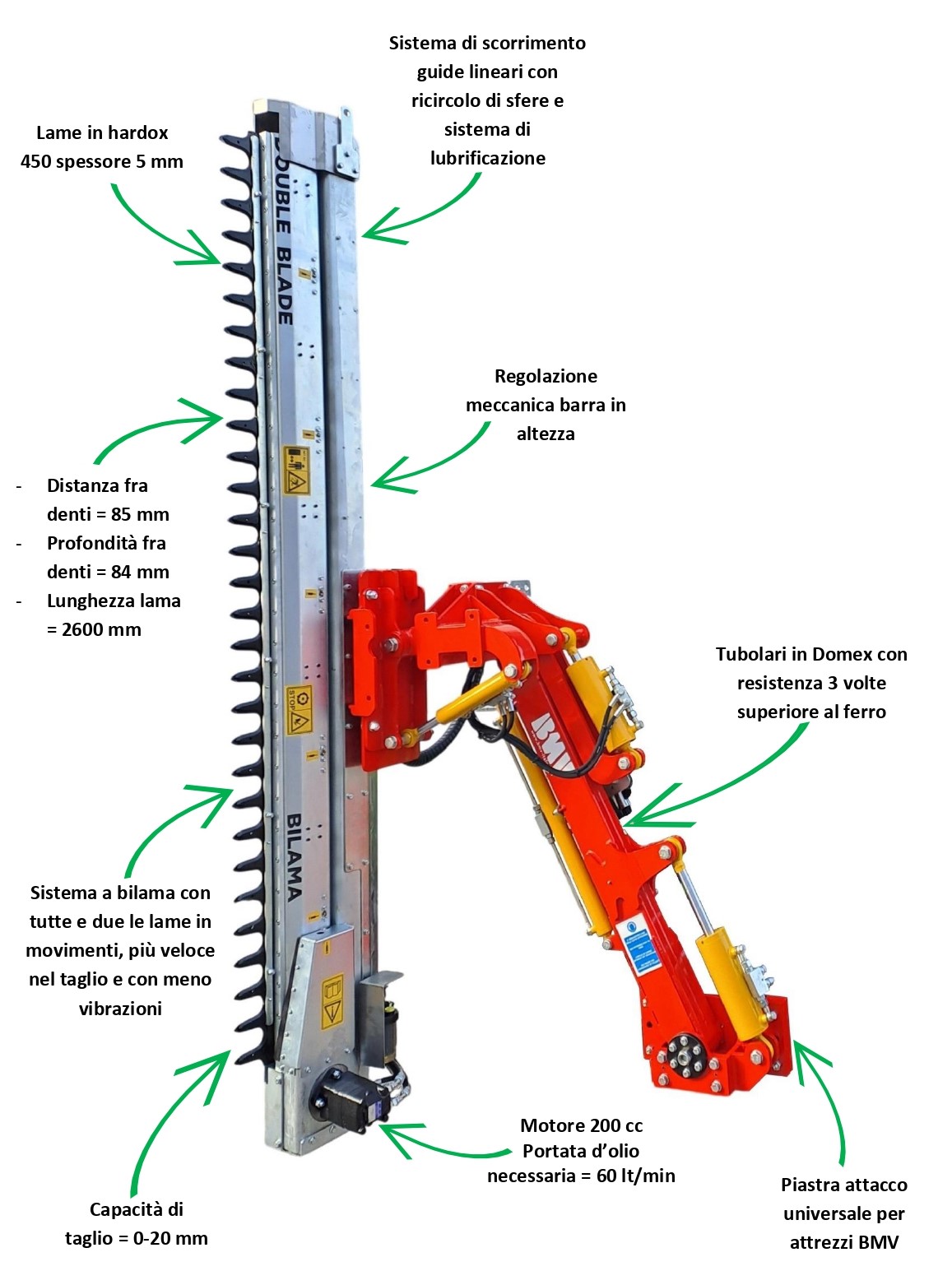 Sistema di scorrimento guide lineari con ricircolo di sfere e sistema di lubrificazione

Lame in hardox 450 spessore 5 mm

DOUBLE BLADE

Regolazione meccanica barra in altezza

- Distanza fra denti = 85 mm
- Profondità fra denti = 84 mm
- Lunghezza lama = 2600 mm

STOP

BMV

Tubolari in Domex con resistenza 3 volte superiore al ferro

BILAMA

Sistema a bilama con tutte e due le lame in movimenti, più veloce nel taglio e con meno vibrazioni

Motore 200 cc Portata d'olio necessaria = 60 lt/min

Capacità di taglio = 0-20 mm

Piastra attacco universale per attrezzi BMV