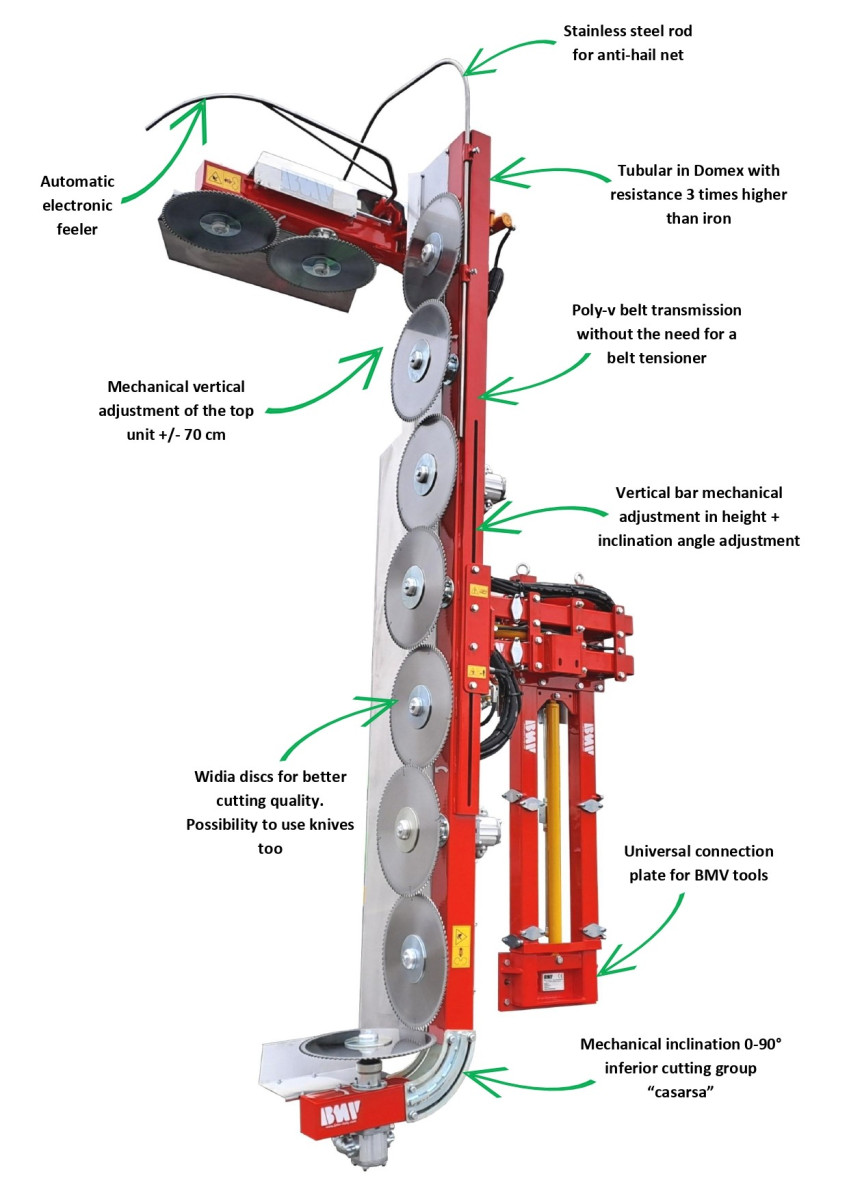 Stainless steel rod for anti-hail net

Automatic electronic feeler

Tubular in Domex with resistance 3 times higher than iron

Poly-v belt transmission without the need for a belt tensioner

Mechanical vertical adjustment of the top unit +/- 70 cm

Vertical bar mechanical adjustment in height + inclination angle adjustment

Widia discs for better cutting quality. Possibility to use knives too

Universal connection plate for BMV tools

Mechanical inclination 0-90° inferior cutting group "casarsa"

BMV

BMV

BMV