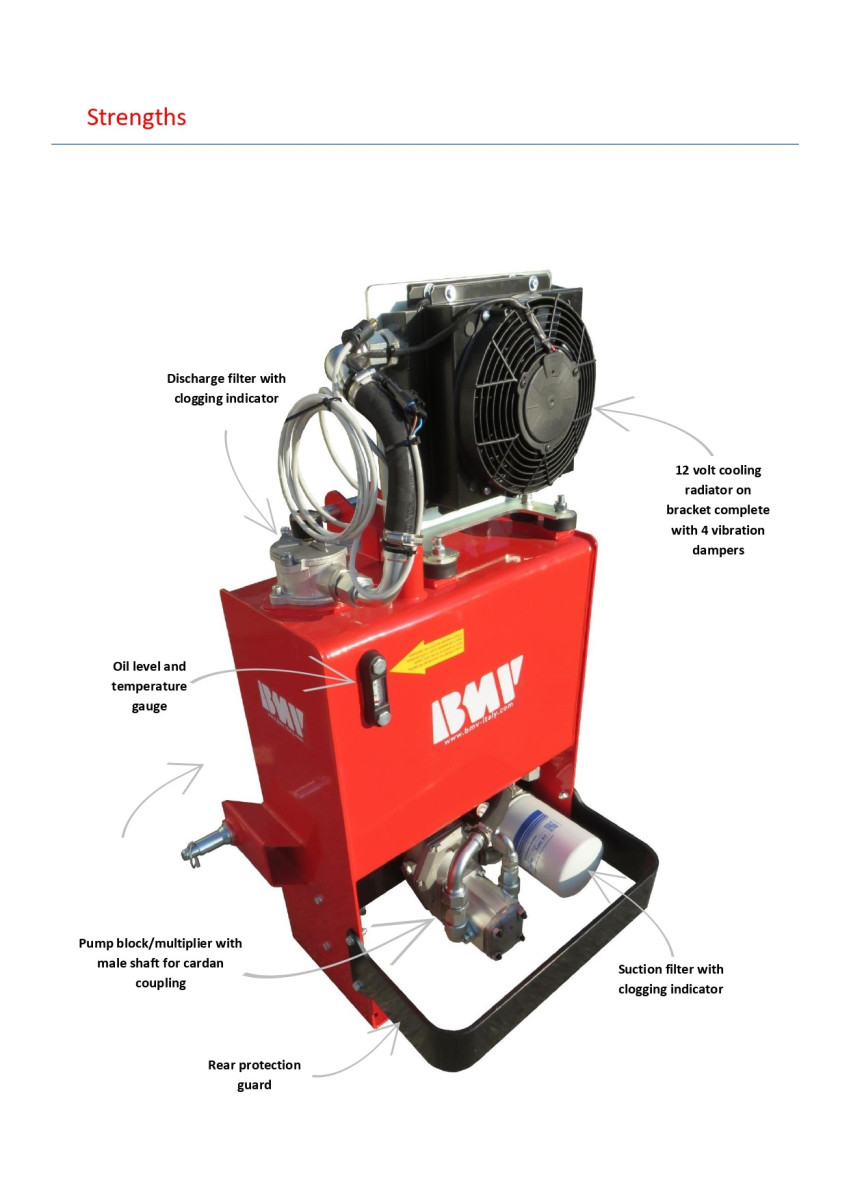 Strengths

Discharge filter with clogging indicator

12 volt cooling radiator on bracket complete with 4 vibration dampers

Oil level and temperature gauge

BMV

BMV
www.bmv-italy.com

Pump block/multiplier with male shaft for cardan coupling

Suction filter with clogging indicator

Rear protection guard